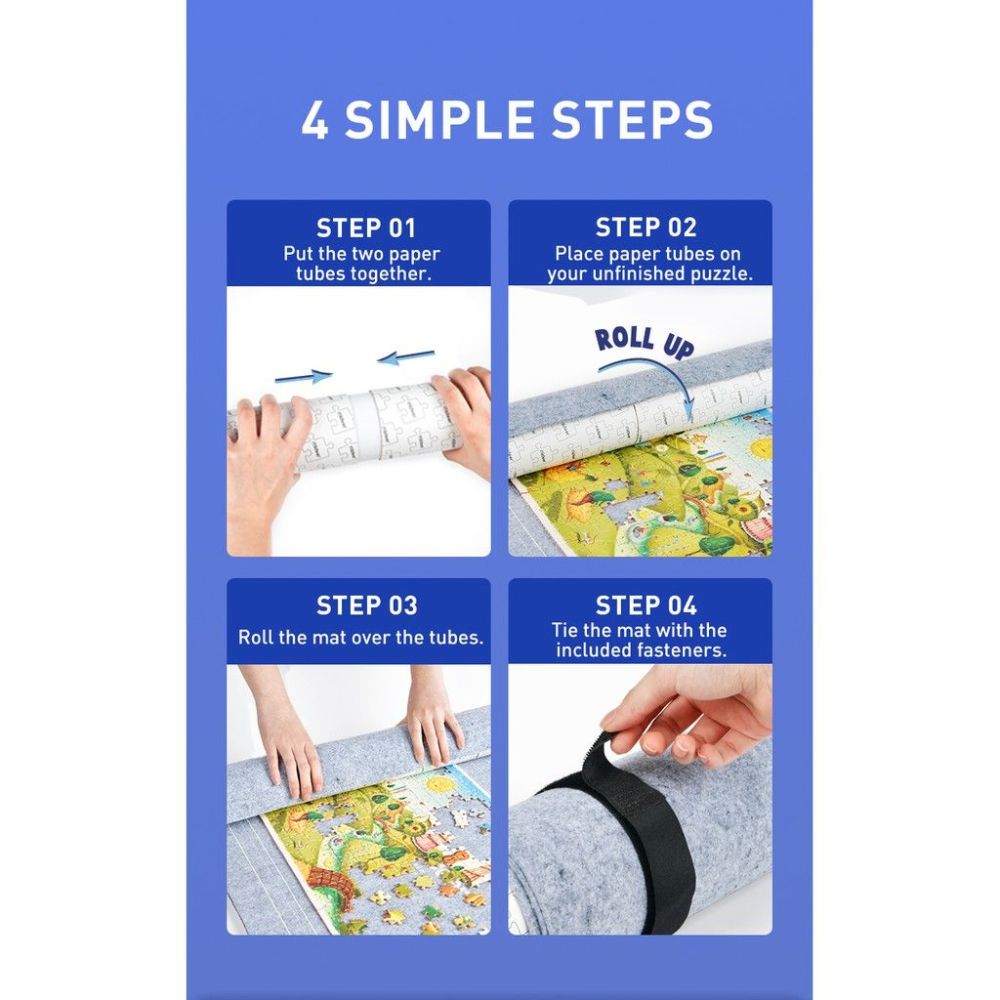 4 SIMPLE STEPS

STEP 01
Put the two paper tubes together.

STEP 02
Place paper tubes on your unfinished puzzle.

ROLL UP

STEP 03
Roll the mat over the tubes.

STEP 04
Tie the mat with the included fasteners.